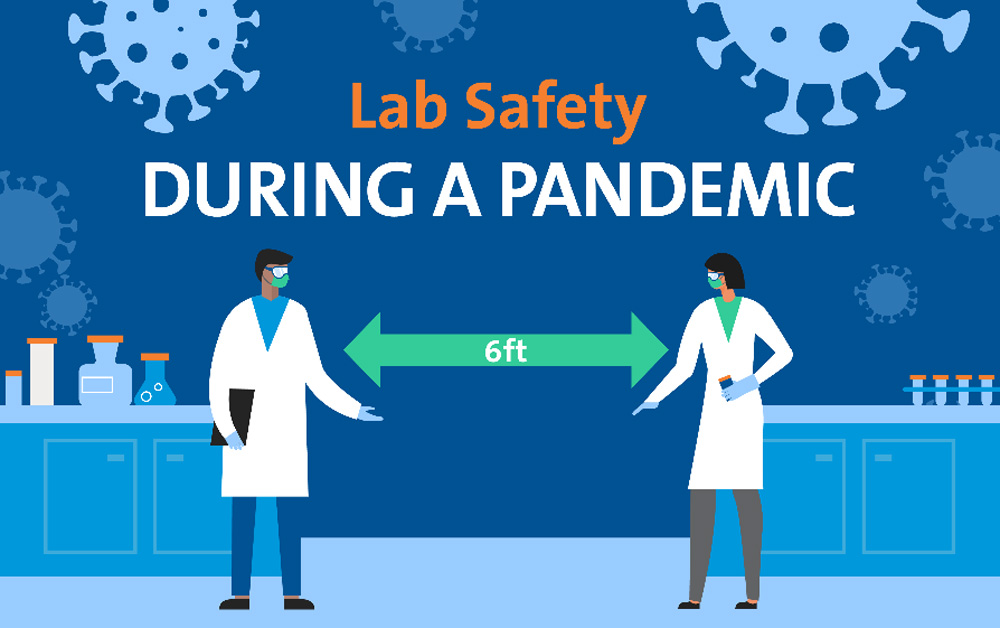 Lab Safety
DURING A PANDEMIC

6ft