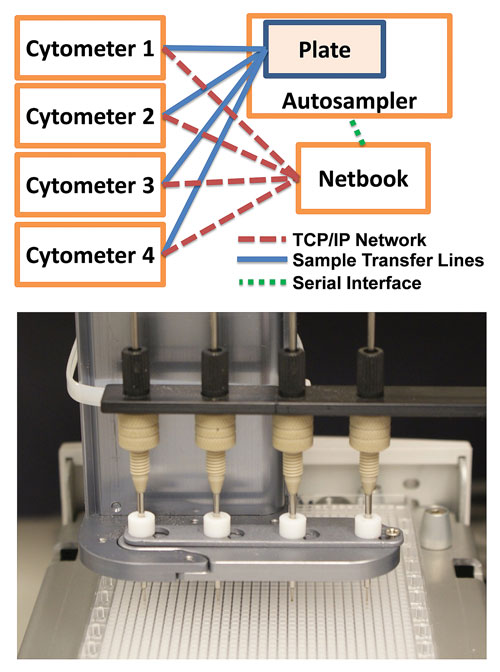 Cytometer 1

Cytometer 2

Cytometer 3

Cytometer 4

Plate

Autosampler

Netbook

TCP/IP Network
Sample Transfer Lines
Serial Interface